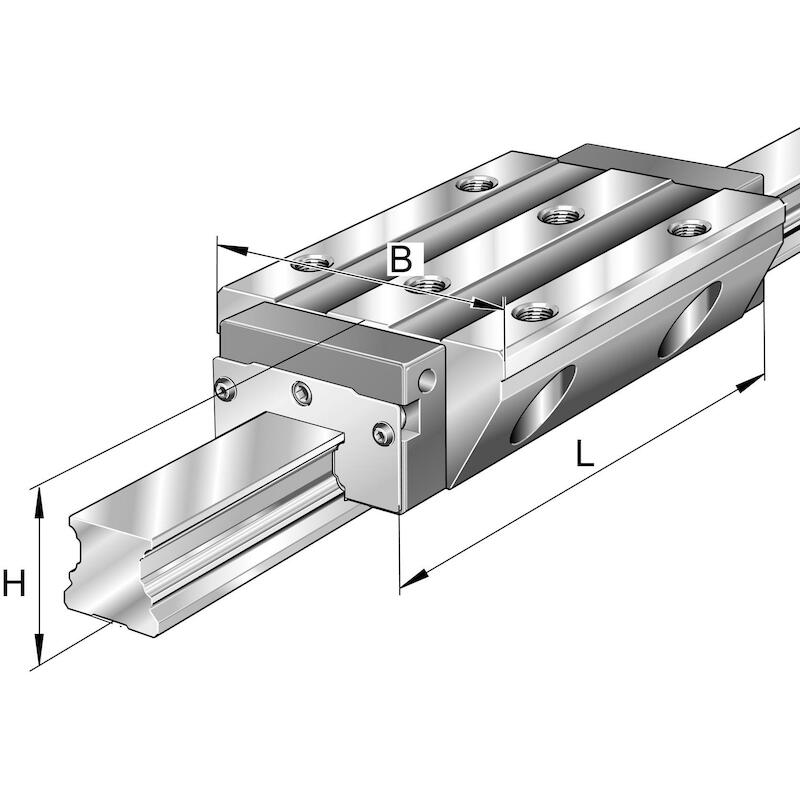 B
L
H